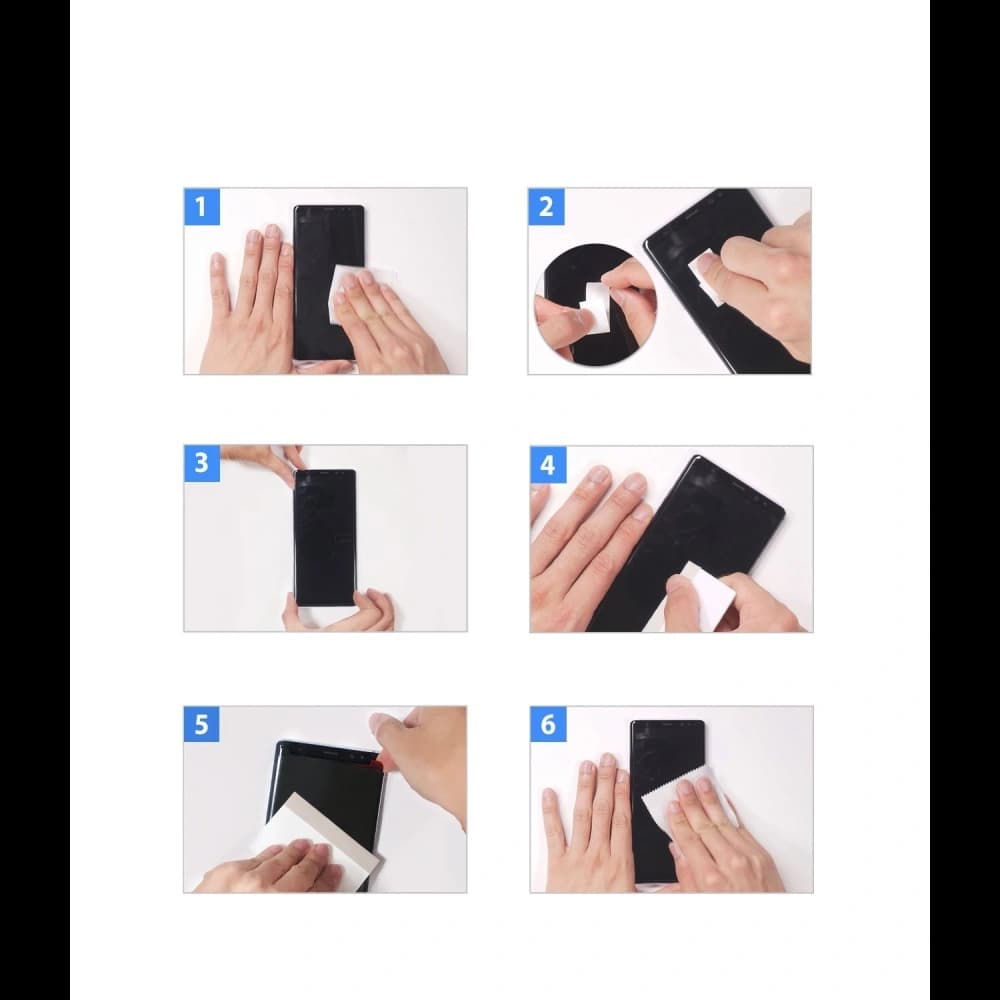 1

2

3

4

5

6