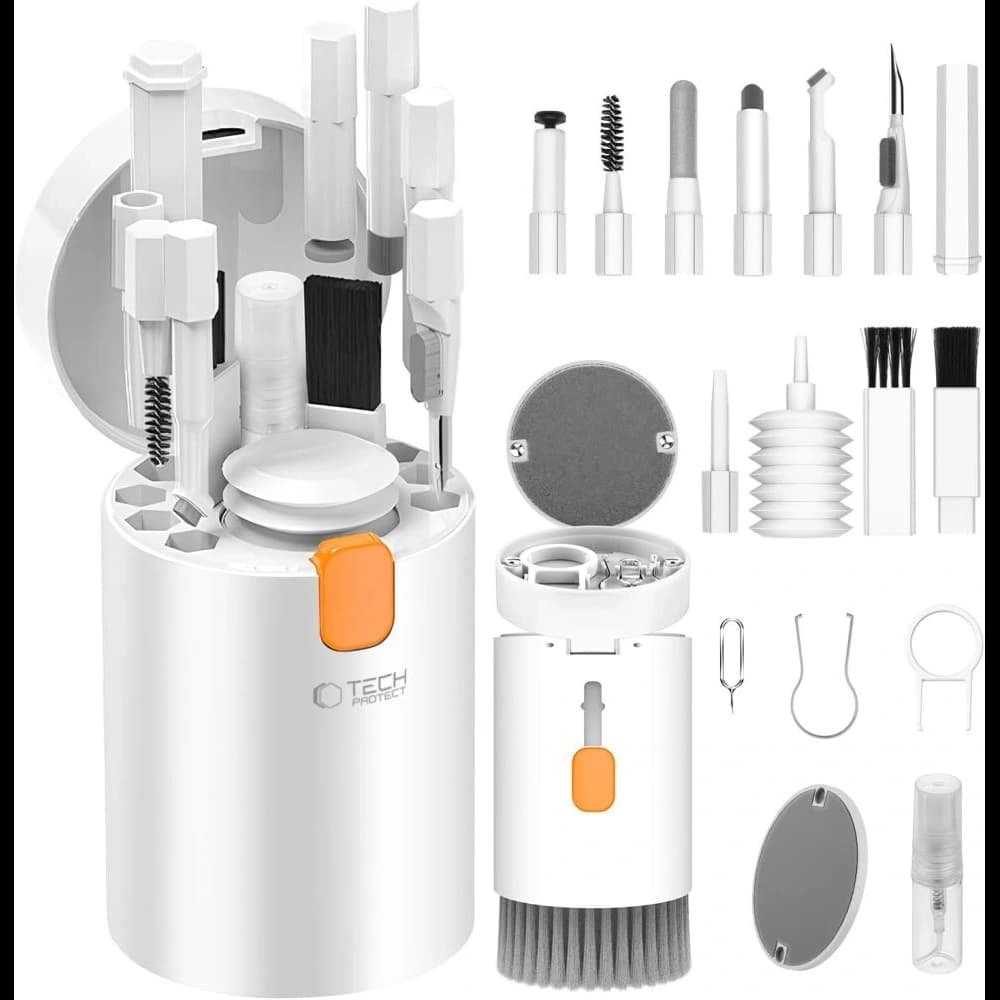 TECH PROTECT