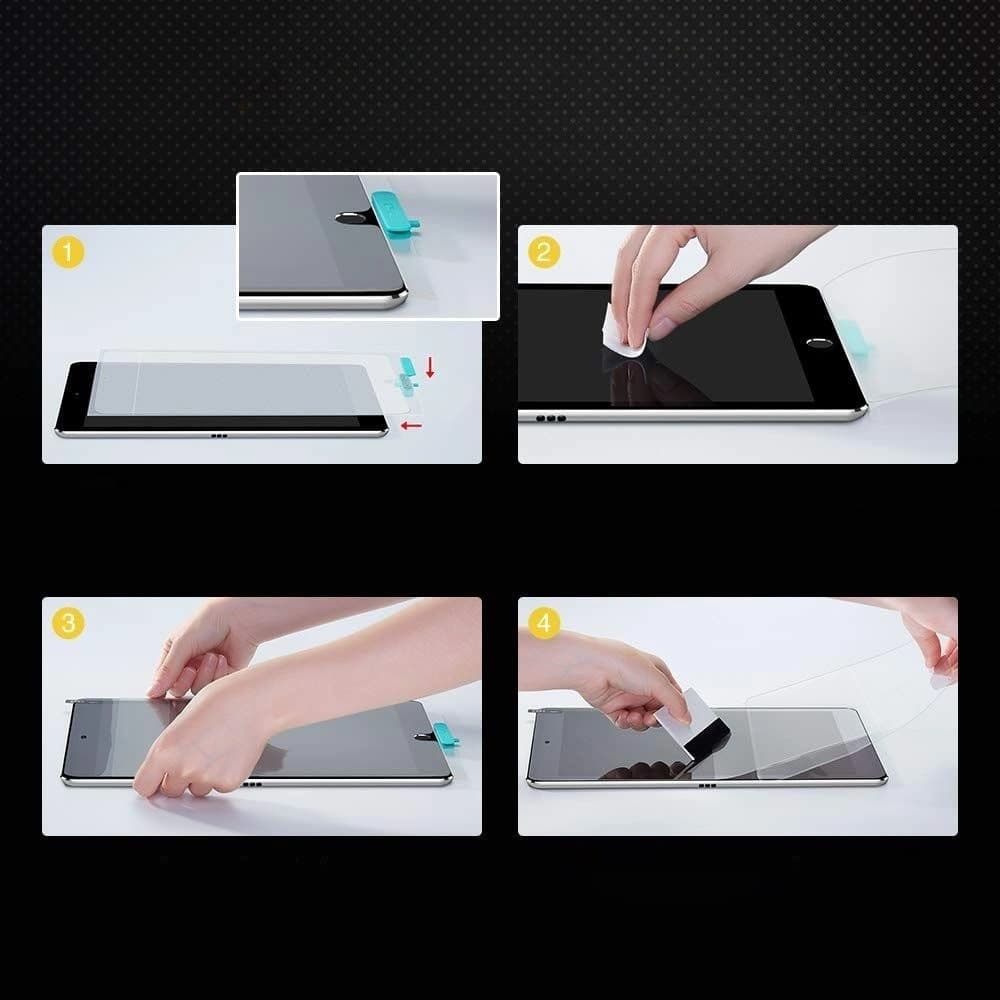 1

2

3

4